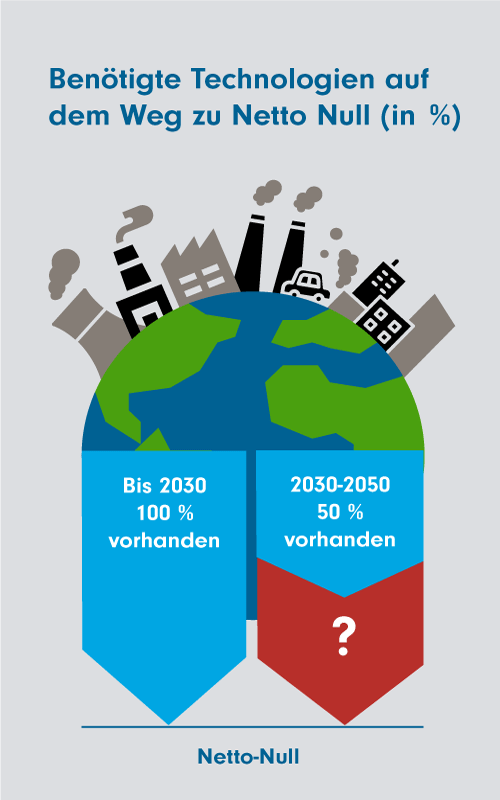 Benötigte Technologien auf dem Weg zu Netto Null (in %)

Bis 2030
100 %
vorhanden

2030-2050
50 %
vorhanden

?

Netto-Null